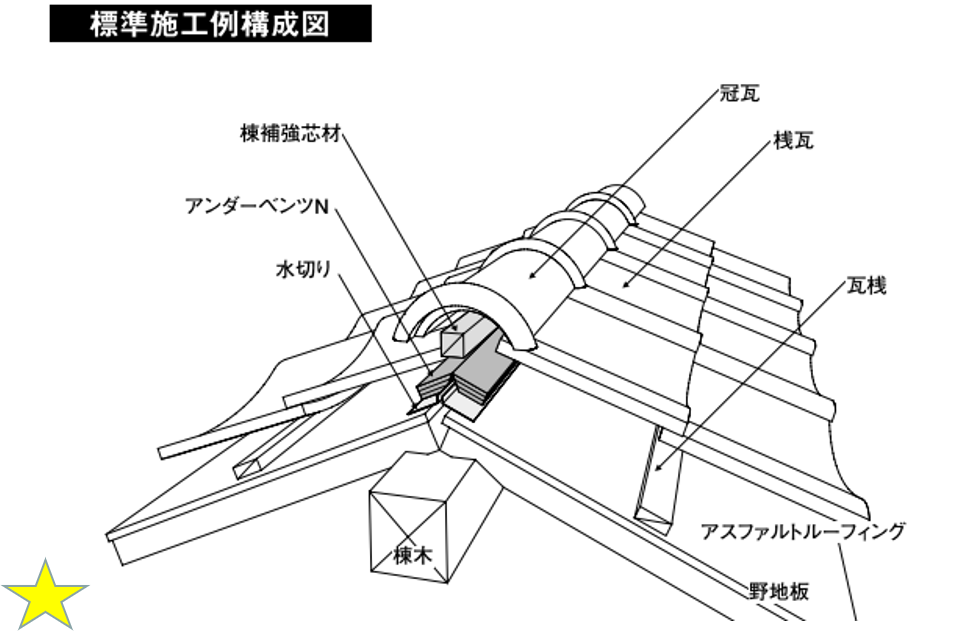 標準施工例構成図

冠瓦

棟補強芯材

桟瓦

アンダーベンツN

水切り

瓦桟

アスファルトルーフィング

棟木

野地板