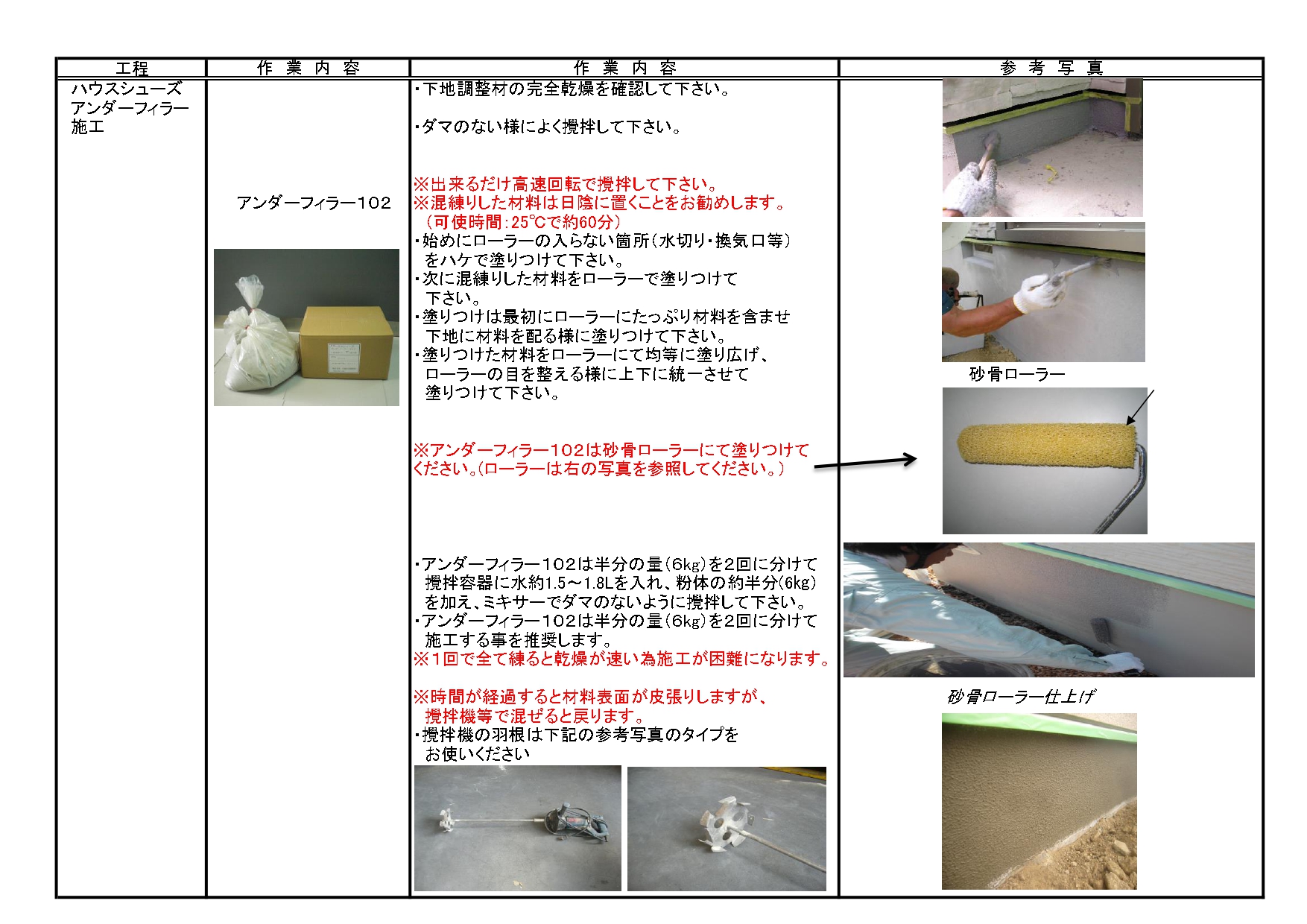 | 工程 | 作　業　内　容 | 作　業　内　容 | 参　考　写　真 |
|---|---|---|---|
| ハウスシューズ アンダーフィラー 施工 | アンダーフィラー102 | ・下地調整材の完全乾燥を確認して下さい。<br><br>・ダマのない様によく攪拌して下さい。<br><br>※出来るだけ高速回転で攪拌して下さい。<br>※混練りした材料は日陰に置くことをお勧めします。<br>（可使時間：25℃で約60分）<br>・始めにローラーの入らない箇所（水切り・換気口等）をハケで塗りつけて下さい。<br>・次に混練りした材料をローラーで塗りつけて下さい。<br>・塗りつけは最初にローラーにたっぷり材料を含ませ下地に材料を配る様に塗りつけて下さい。<br>・塗りつけた材料をローラーにて均等に塗り広げ、ローラーの目を整える様に上下に統一させて塗りつけて下さい。<br><br>※アンダーフィラー102は砂骨ローラーにて塗りつけてください。（ローラーは右の写真を参照してください。）<br><br>・アンダーフィラー102は半分の量（6kg）を2回に分けて攪拌容器に水約1.5～1.8Lを入れ、粉体の約半分(6kg）を加え、ミキサーでダマのないように攪拌して下さい。<br>・アンダーフィラー102は半分の量（6kg）を2回に分けて施工する事を推奨します。<br>※1回で全て練ると乾燥が速い為施工が困難になります。<br><br>※時間が経過すると材料表面が皮張りしますが、攪拌機等で混ぜると戻ります。<br>・攪拌機の羽根は下記の参考写真のタイプをお使いください | 砂骨ローラー<br><br>砂骨ローラー仕上げ |